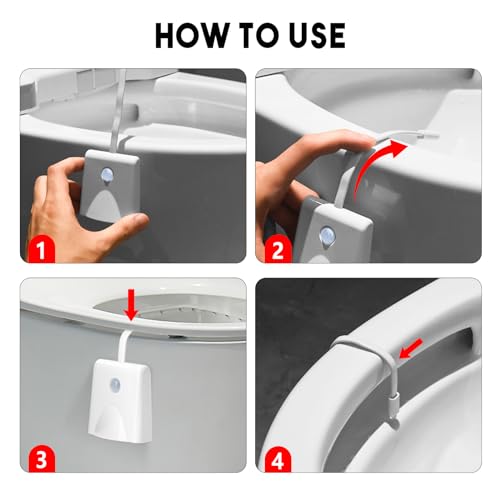 HOW TO USE

1

2

3

4