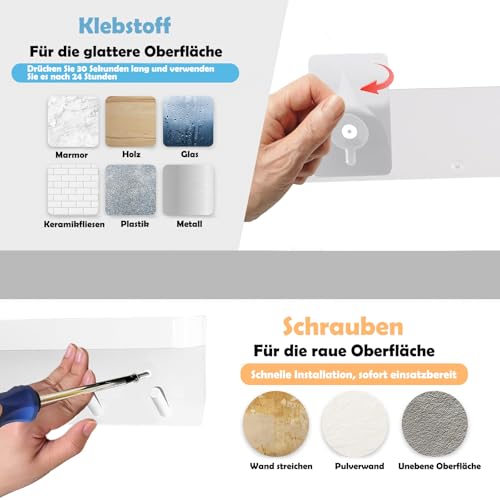 Klebstoff

Für die glattere Oberfläche

Drücken Sie 30 Sekunden lang und verwenden Sie es nach 24 Stunden

Marmor
Holz
Glas
Keramikfliesen
Plastik
Metall

Schrauben

Für die raue Oberfläche

Schnelle Installation, sofort einsatzbereit

Wand streichen
Pulverwand
Unebene Oberfläche