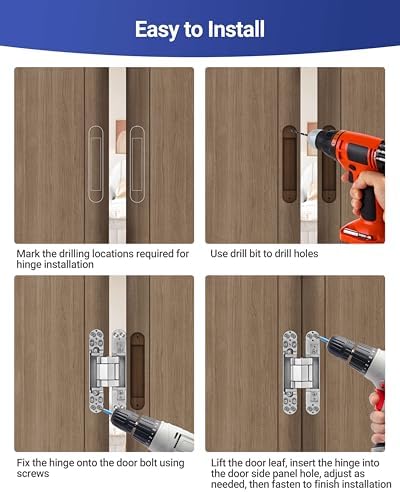 Easy to Install

Mark the drilling locations required for hinge installation

Use drill bit to drill holes

Fix the hinge onto the door bolt using screws

Lift the door leaf, insert the hinge into the door side panel hole, adjust as needed, then fasten to finish installation