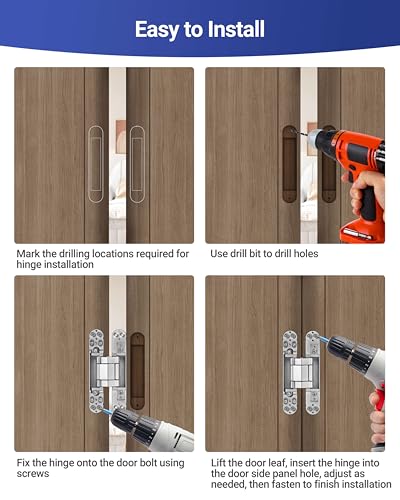 Easy to Install

Mark the drilling locations required for hinge installation

Use drill bit to drill holes

Fix the hinge onto the door bolt using screws

Lift the door leaf, insert the hinge into the door side panel hole, adjust as needed, then fasten to finish installation