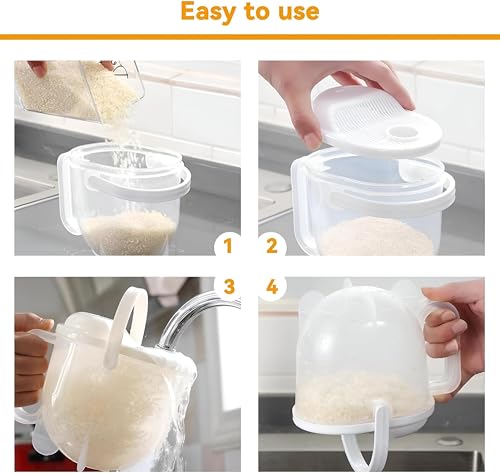 Easy to use

1

2

3

4