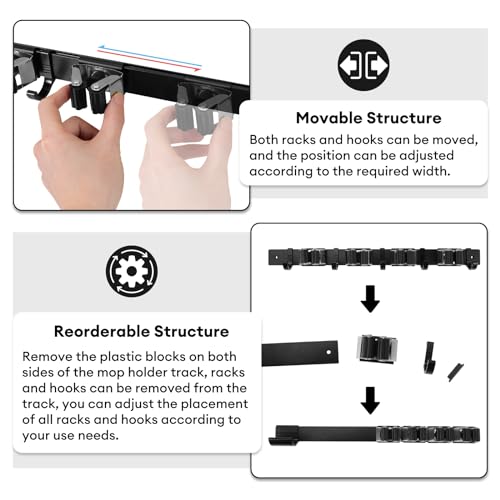 Movable Structure

Both racks and hooks can be moved, and the position can be adjusted according to the required width.

Reorderable Structure

Remove the plastic blocks on both sides of the mop holder track, racks and hooks can be removed from the track, you can adjust the placement of all racks and hooks according to your use needs.