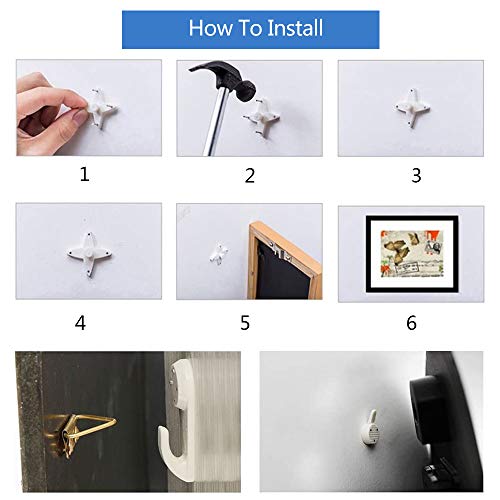 How To Install

1

2

3

4

5

6