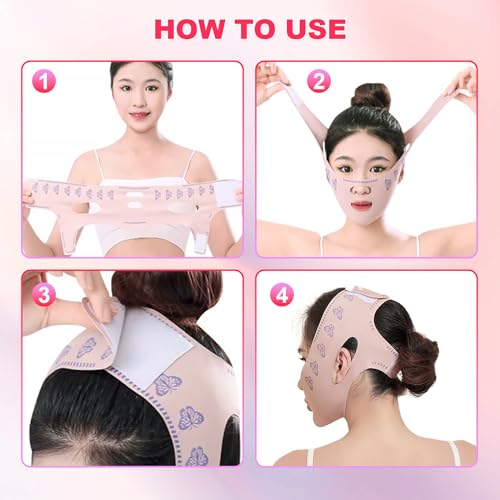 HOW TO USE

1

2

3

4