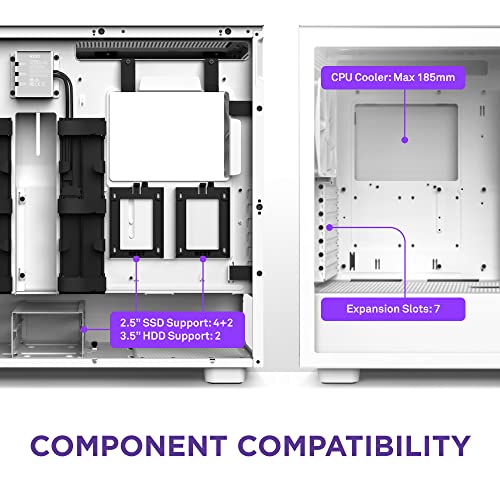 CPU Cooler: Max 185mm

2.5" SSD Support: 4+2
3.5" HDD Support: 2

Expansion Slots: 7

COMPONENT COMPATIBILITY