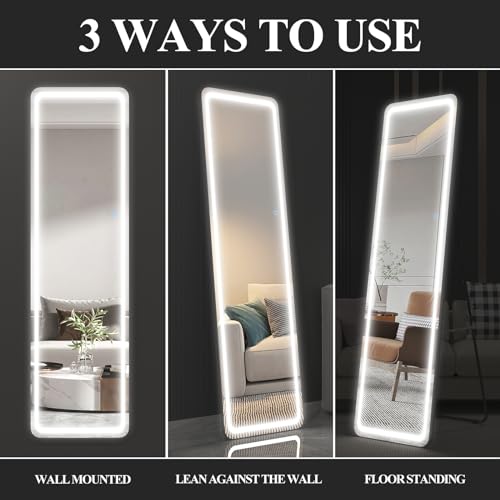 3 WAYS TO USE

WALL MOUNTED

LEAN AGAINST THE WALL

FLOOR STANDING