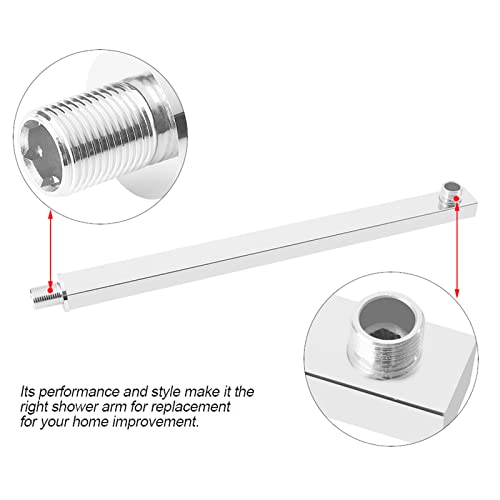 Its performance and style make it the right shower arm for replacement for your home improvement.