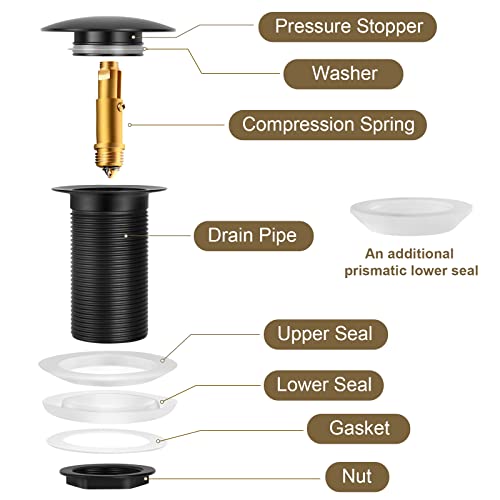 Pressure Stopper

Washer

Compression Spring

Drain Pipe

An additional prismatic lower seal

Upper Seal

Lower Seal

Gasket

Nut