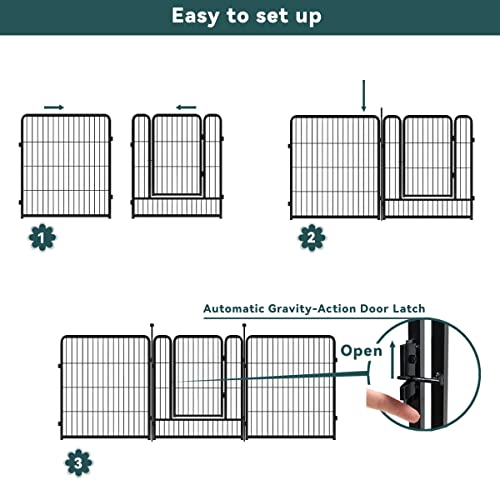 Easy to set up

1

2

Automatic Gravity-Action Door Latch

Open

3