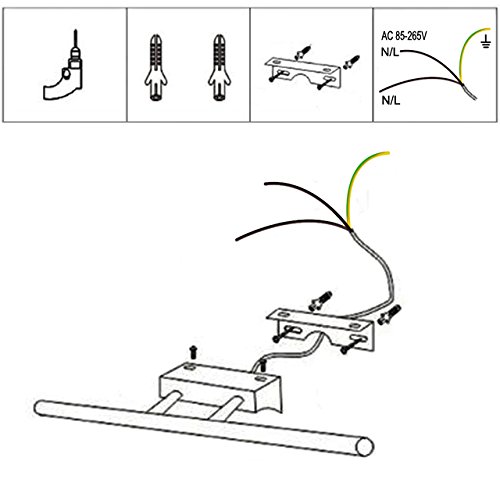 AC 85-265V
N/L
N/L