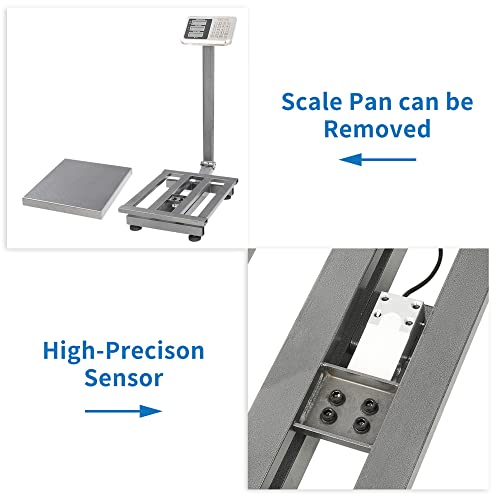 Scale Pan can be Removed

High-Precison Sensor