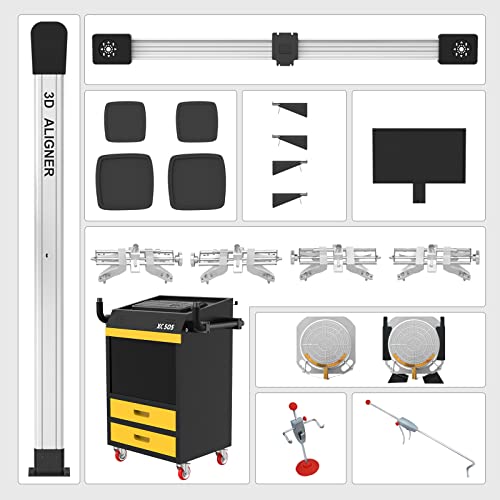 3D ALIGNER

XC 505