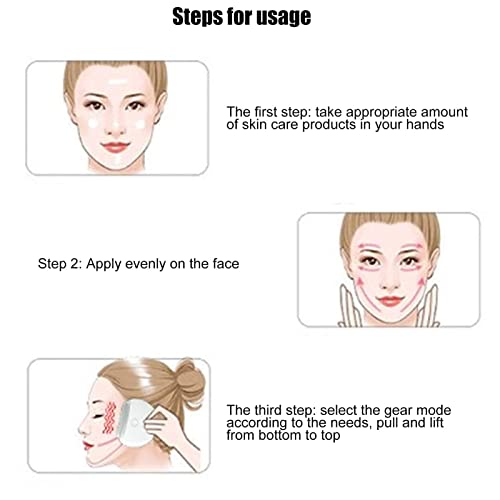 Steps for usage

The first step: take appropriate amount of skin care products in your hands

Step 2: Apply evenly on the face

The third step: select the gear mode according to the needs, pull and lift from bottom to top