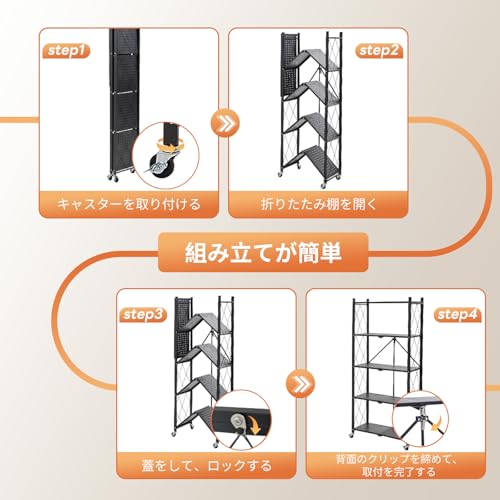 step1

キャスターを取り付ける

step2

折りたたみ棚を開く

組み立てが簡単

step3

蓋をして、ロックする

step4

背面のクリップを締めて、取付を完了する