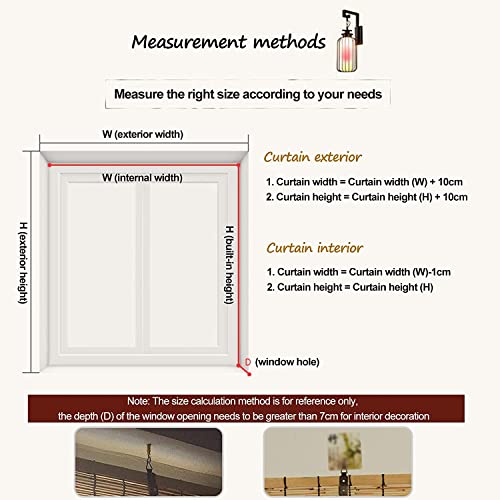 Measurement methods

Measure the right size according to your needs

W (exterior width)

W (internal width)

H (exterior height)

H (built-in height)

D (window hole)

Curtain exterior

1. Curtain width = Curtain width (W) + 10cm
2. Curtain height = Curtain height (H) + 10cm

Curtain interior

1. Curtain width = Curtain width (W)-1cm
2. Curtain height = Curtain height (H)

Note: The size calculation method is for reference only, the depth (D) of the window opening needs to be greater than 7cm for interior decoration