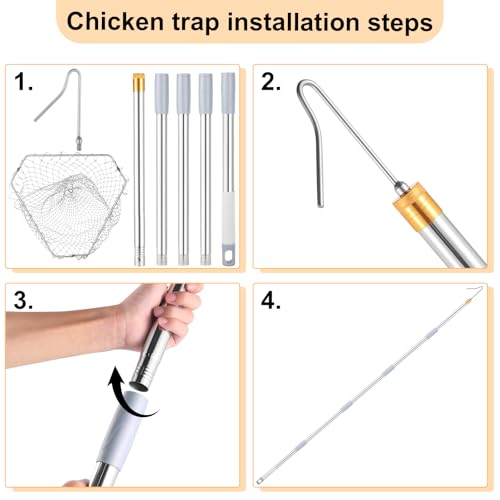 Chicken trap installation steps

1.

2.

3.

4.