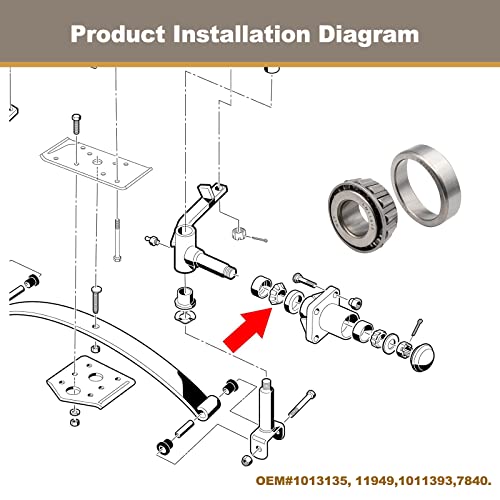 Product Installation Diagram

OEM#1013135, 11949,1011393,7840.