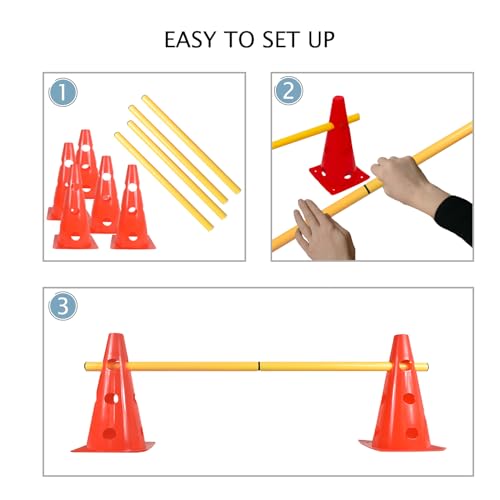 EASY TO SET UP

1

2

3