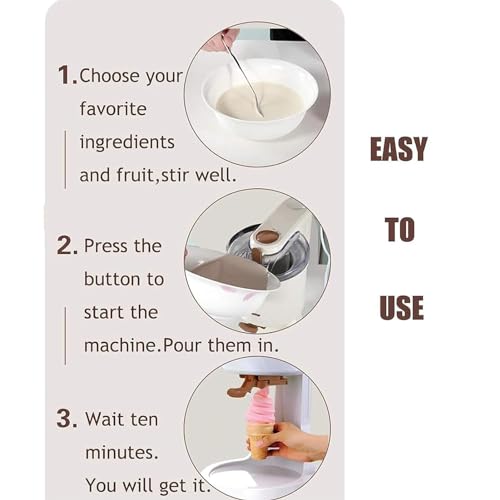 1. Choose your favorite ingredients and fruit,stir well.

2. Press the button to start the machine.Pour them in.

3. Wait ten minutes. You will get it.

EASY

TO

USE