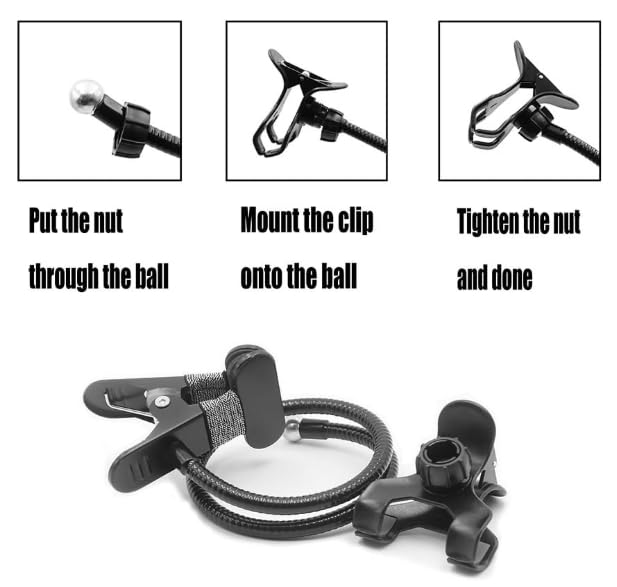 Put the nut through the ball

Mount the clip onto the ball

Tighten the nut and done