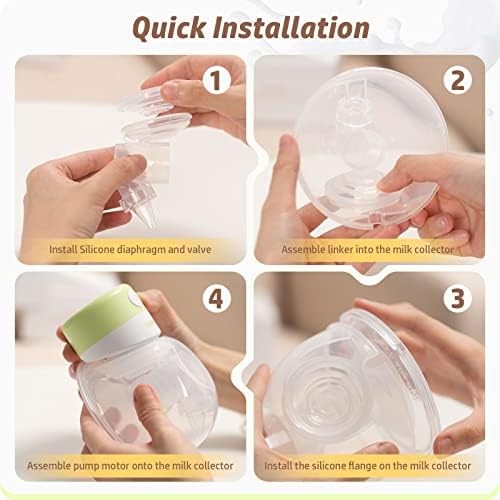 Quick Installation

1

Install Silicone diaphragm and valve

2

Assemble linker into the milk collector

4

Assemble pump motor onto the milk collector

3

Install the silicone flange on the milk collector