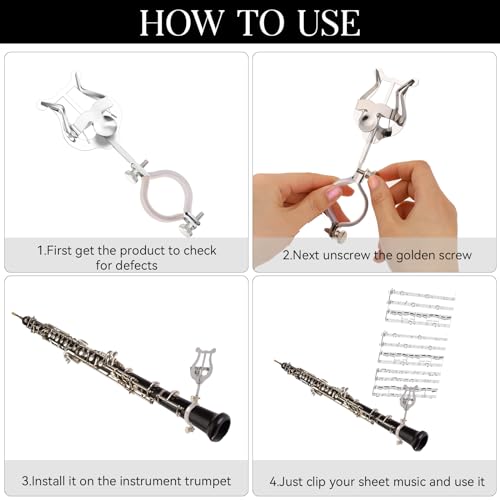 HOW TO USE

1.First get the product to check for defects

2.Next unscrew the golden screw

3.Install it on the instrument trumpet

4.Just clip your sheet music and use it