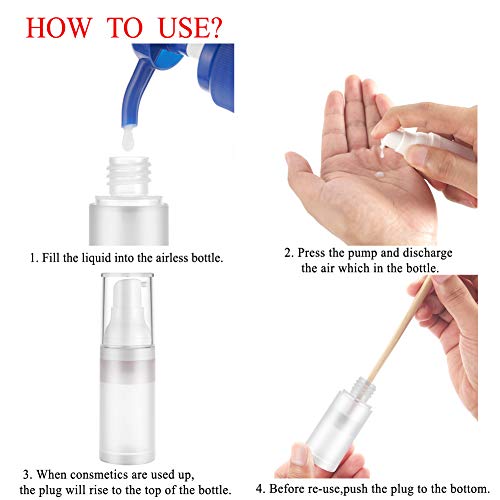 HOW TO USE?

1. Fill the liquid into the airless bottle.

2. Press the pump and discharge the air which in the bottle.

3. When consmetics are used up, the plug will rise to the top of the bottle.

4. Before re-use,push the plug to the bottom.