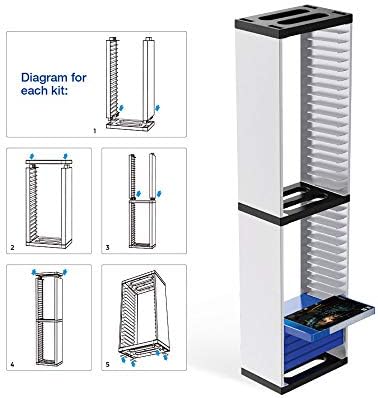 Diagram for each kit:

1

2

3

4

5