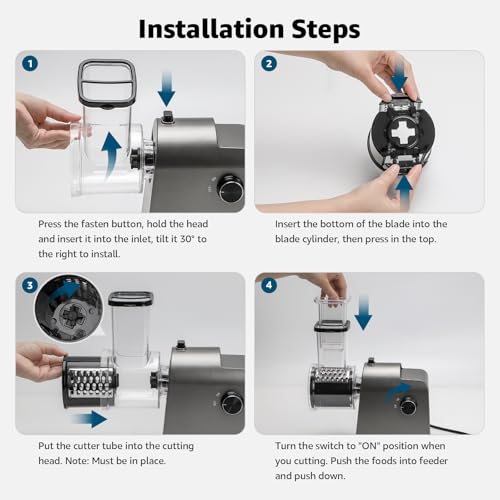 Installation Steps

1

Press the fasten button, hold the head and insert it into the inlet, tilt it 30° to the right to install.

2

Insert the bottom of the blade into the blade cylinder, then press in the top.

3

Put the cutter tube into the cutting head. Note: Must be in place.

4

Turn the switch to "ON" position when you cutting. Push the foods into feeder and push down.