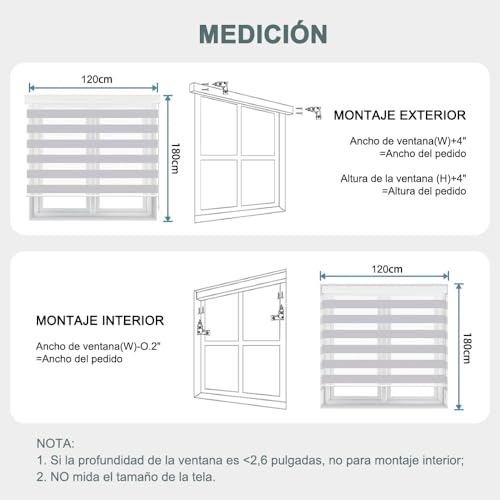 MEDICIÓN

120cm

180cm

MONTAJE EXTERIOR

Ancho de ventana(W)+4"
=Ancho del pedido

Altura de la ventana (H)+4"
=Altura del pedido

MONTAJE INTERIOR

Ancho de ventana(W)-O.2"
=Ancho del pedido

120cm

180cm

NOTA:
1. Si la profundidad de la ventana es <2,6 pulgadas, no para montaje interior;
2. NO mida el tamaño de la tela.