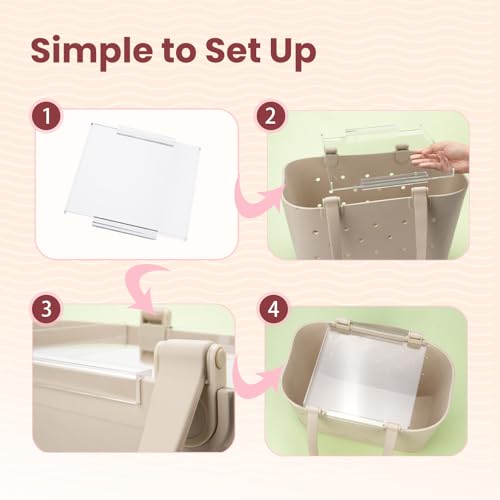 Simple to Set Up

1

2

3

4