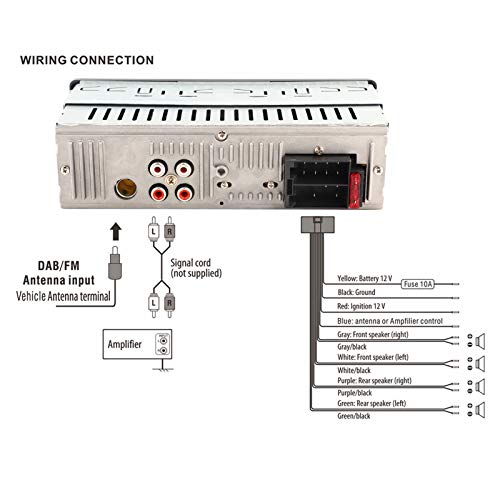 WIRING CONNECTION

DAB/FM
Antenna input
Vehicle Antenna terminal

L R
Signal cord
(not supplied)
L R

Amplifier

Yellow: Battery 12 V
Fuse 10A
Black: Ground
Red: Ignition 12 V
Blue: antenna or Ampfilier control
Gray: Front speaker (right)
Gray/black
White: Front speaker (left)
White/black
Purple: Rear speaker (right)
Purple/black
Green: Rear speaker (left)
Green/black