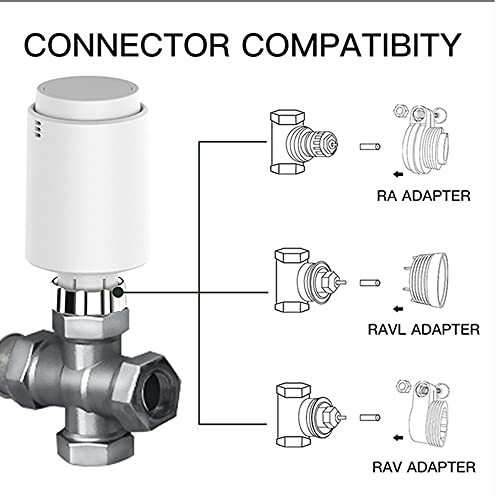 CONNECTOR COMPATIBITY

RA ADAPTER

RAVL ADAPTER

RAV ADAPTER