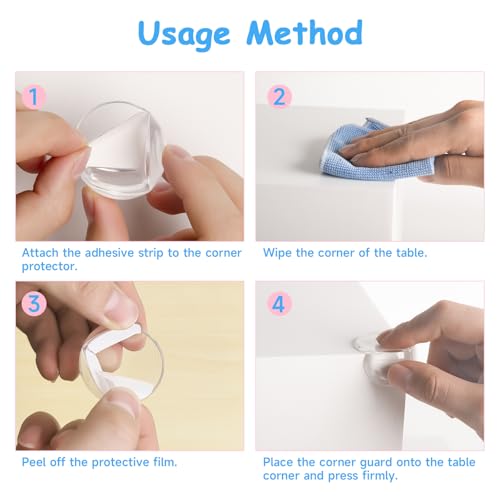 Usage Method

1

Attach the adhesive strip to the corner protector.

2

Wipe the corner of the table.

3

Peel off the protective film.

4

Place the corner guard onto the table corner and press firmly.