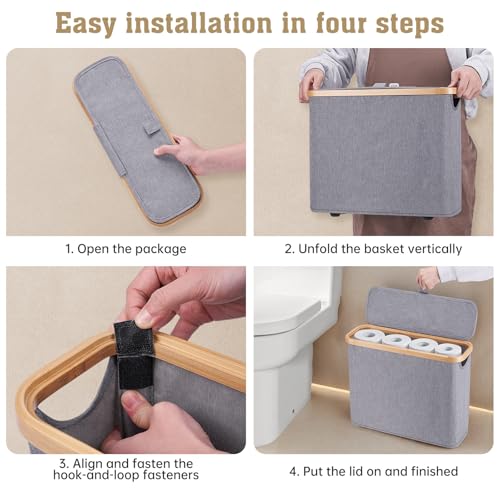 Easy installation in four steps

1. Open the package

2. Unfold the basket vertically

3. Align and fasten the hook-and-loop fasteners

4. Put the lid on and finished