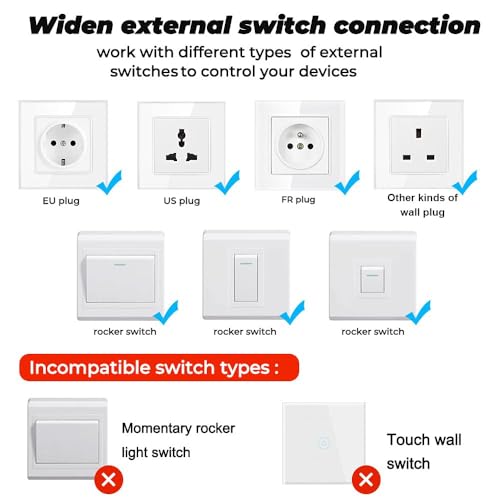 Widen external switch connection

work with different types of external switches to control your devices

EU plug

US plug

FR plug

Other kinds of wall plug

rocker switch

rocker switch

rocker switch

Incompatible switch types :

Momentary rocker light switch

Touch wall switch