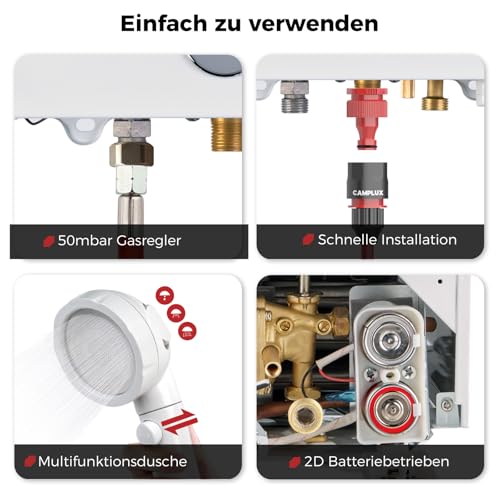 Einfach zu verwenden

CAMPLUX

50mbar Gasregler

Schnelle Installation

Multifunktionsdusche

2D Batteriebetrieben