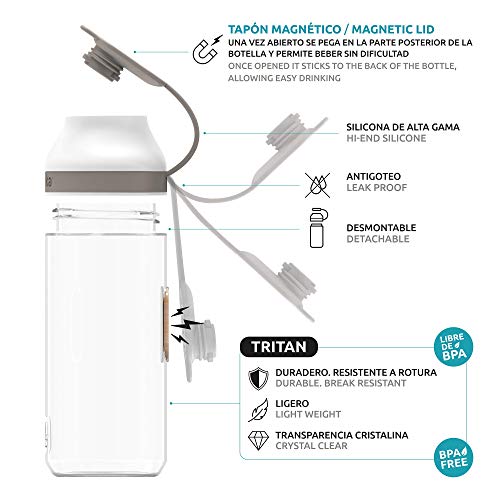 TAPÓN MAGNÉTICO / MAGNETIC LID
UNA VEZ ABIERTO SE PEGA EN LA PARTE POSTERIOR DE LA BOTELLA Y PERMITE BEBER SIN DIFICULTAD
ONCE OPENED IT STICKS TO THE BACK OF THE BOTTLE, ALLOWING EASY DRINKING

SILICONA DE ALTA GAMA
HI-END SILICONE

ANTIGOTEO
LEAK PROOF

DESMONTABLE
DETACHABLE

TRITAN

LIBRE DE BPA

DURADERO. RESISTENTE A ROTURA
DURABLE. BREAK RESISTANT

LIGERO
LIGHT WEIGHT

TRANSPARENCIA CRISTALINA
CRYSTAL CLEAR

BPA FREE