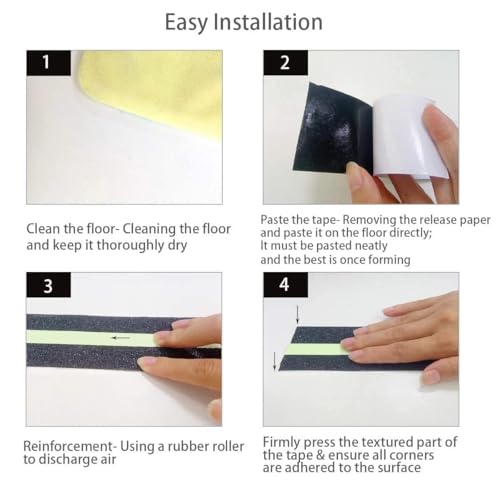 Easy Installation

1

Clean the floor- Cleaning the floor and keep it thoroughly dry

2

Paste the tape- Removing the release paper and paste it on the floor directly;
It must be pasted neatly
and the best is once forming

3

Reinforcement- Using a rubber roller to discharge air

4

Firmly press the textured part of the tape & ensure all corners are adhered to the surface