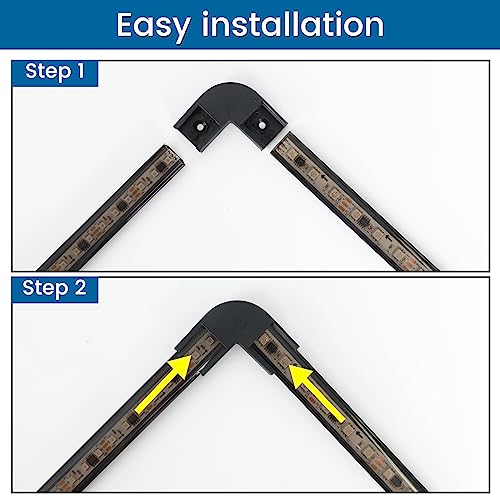 Easy installation

Step 1

Step 2