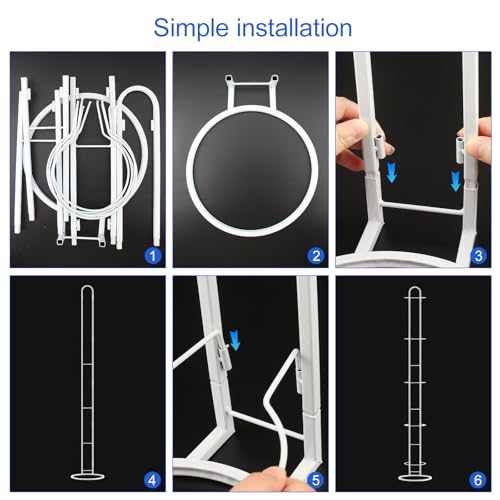 Simple installation

1

2

3

4

5

6