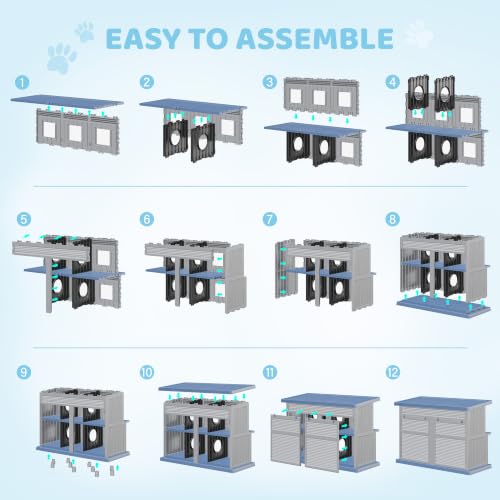 EASY TO ASSEMBLE

1
2
3
4
5
6
7
8
9
10
11
12