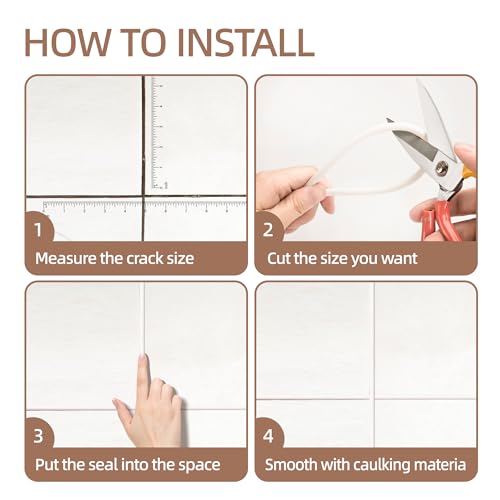 HOW TO INSTALL

1
Measure the crack size

2
Cut the size you want

3
Put the seal into the space

4
Smooth with caulking materia