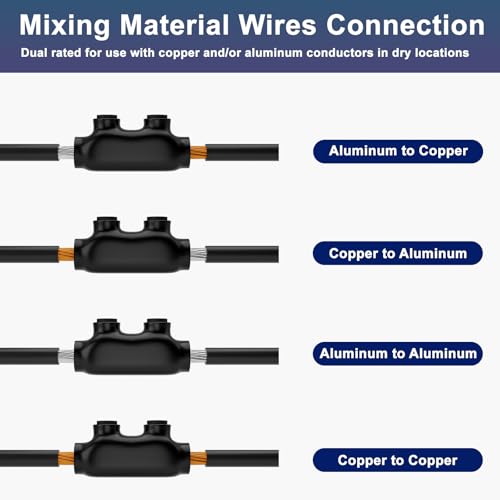 Mixing Material Wires Connection

Dual rated for use with copper and/or aluminum conductors in dry locations

Aluminum to Copper

Copper to Aluminum

Aluminum to Aluminum

Copper to Copper