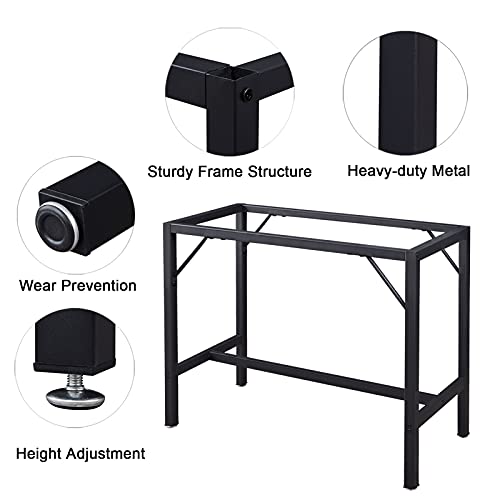 Sturdy Frame Structure

Heavy-duty Metal

Wear Prevention

Height Adjustment