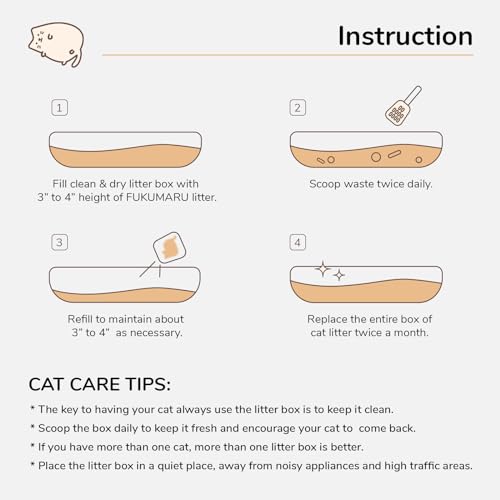 Instruction

1

Fill clean & dry litter box with 3" to 4" height of FUKUMARU litter.

2

Scoop waste twice daily.

3

Refill to maintain about 3" to 4" as necessary.

4

Replace the entire box of cat litter twice a month.

CAT CARE TIPS:

* The key to having your cat always use the litter box is to keep it clean.

* Scoop the box daily to keep it fresh and encourage your cat to come back.

* If you have more than one cat, more than one litter box is better.

* Place the litter box in a quiet place, away from noisy appliances and high traffic areas.