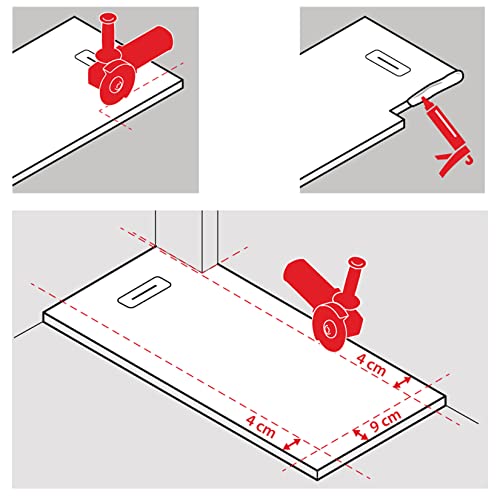 4 cm
4 cm
9 cm