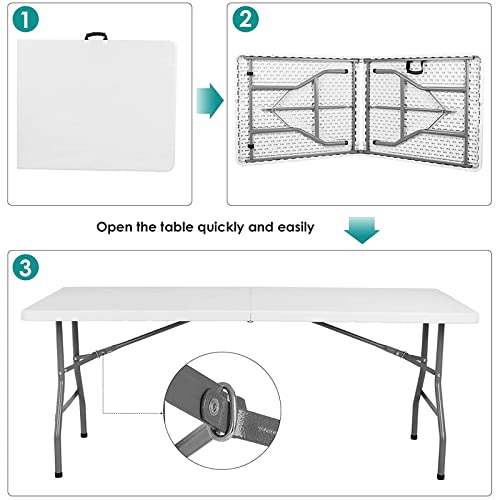 1

2

Open the table quickly and easily

3