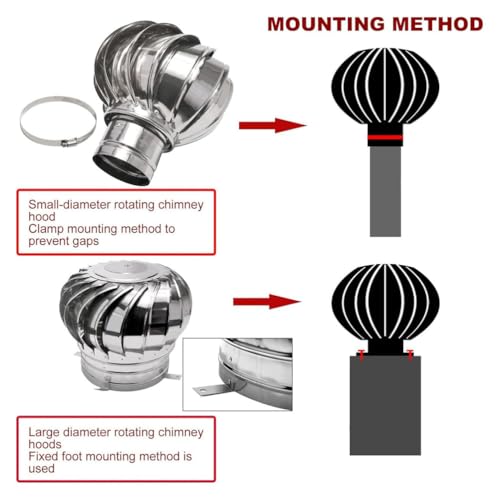 MOUNTING METHOD

Small-diameter rotating chimney hood
Clamp mounting method to prevent gaps

Large diameter rotating chimney hoods
Fixed foot mounting method is used