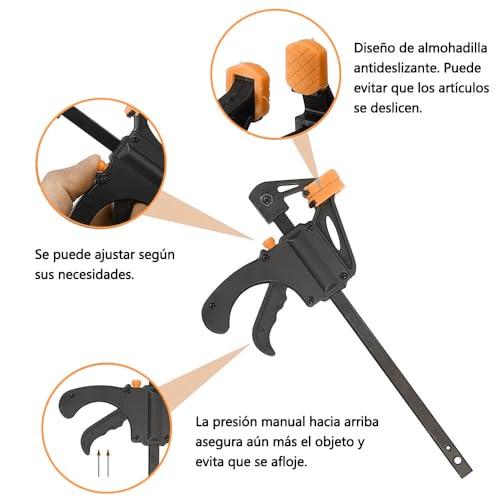 Diseño de almohadilla antideslizante. Puede evitar que los artículos se deslicen.

Se puede ajustar según sus necesidades.

La presión manual hacia arriba asegura aún más el objeto y evita que se afloje.